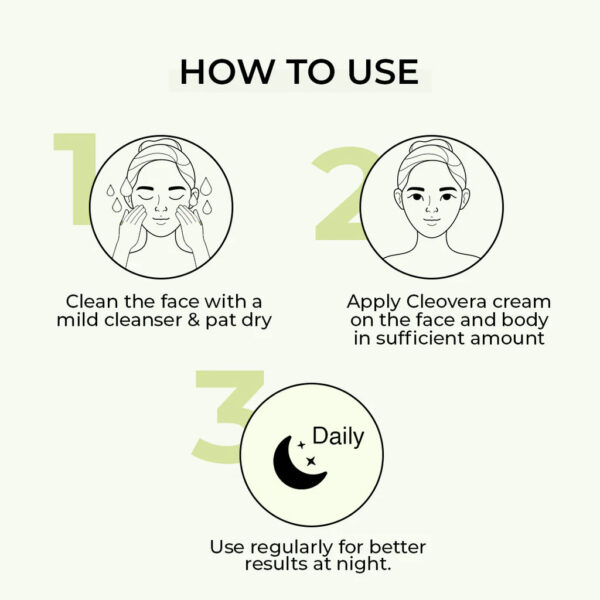 HOW TO USE

1

Clean the face with a mild cleanser & pat dry

2

Apply Cleovera cream on the face and body in sufficient amount

3

Daily

Use regularly for better results at night.